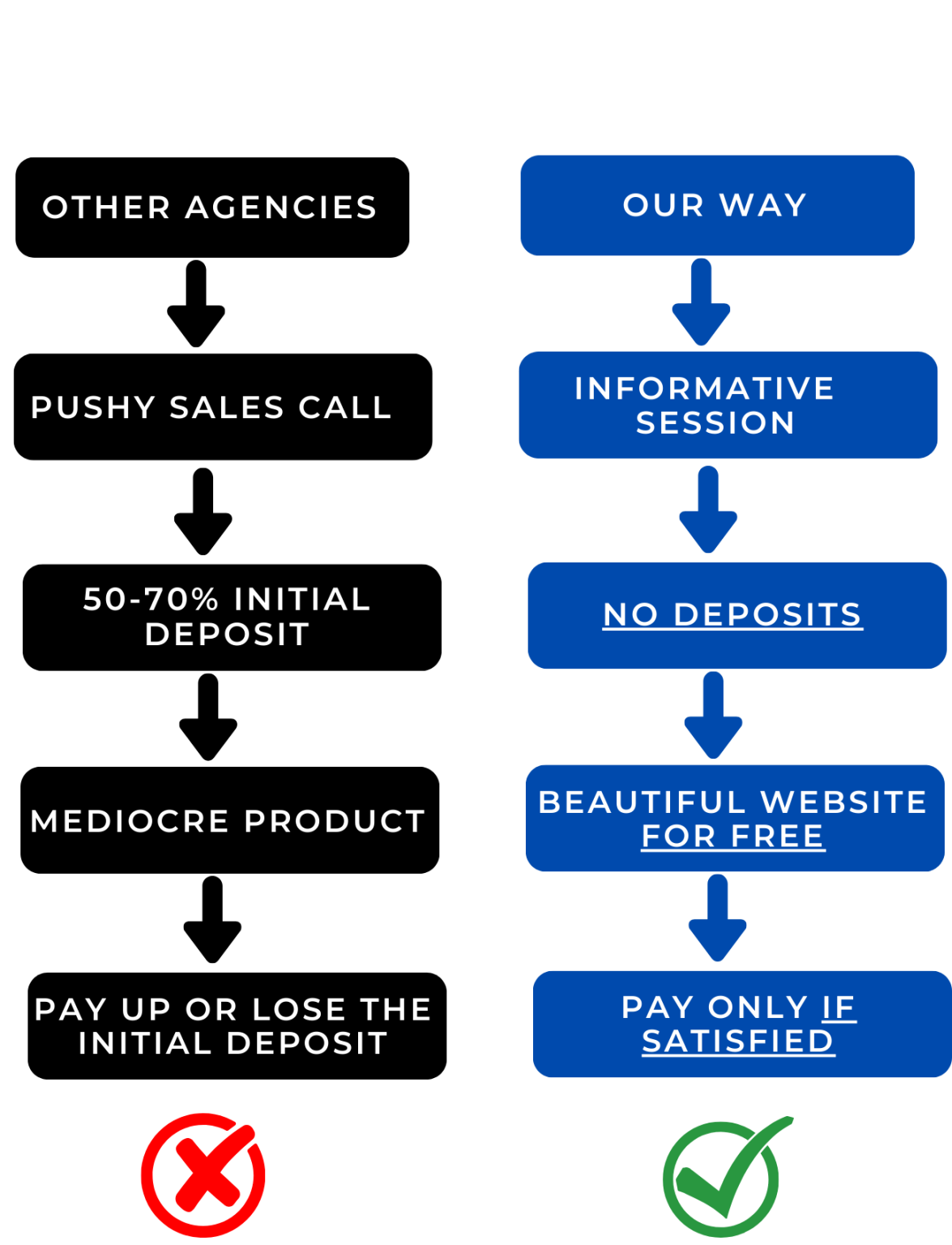 OTHER AGENCIES

PUSHY SALES CALL

50-70% INITIAL DEPOSIT

MEDIOCRE PRODUCT

PAY UP OR LOSE THE INITIAL DEPOSIT

OUR WAY

INFORMATIVE SESSION

NO DEPOSITS

BEAUTIFUL WEBSITE FOR FREE

PAY ONLY IF SATISFIED